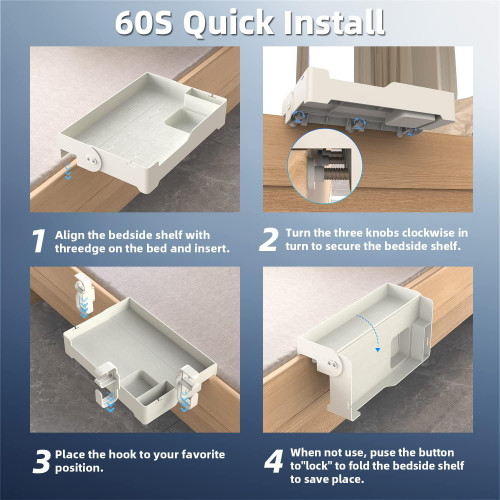 60S Quick Install

1 Align the bedside shelf with threedge on the bed and insert.

2 Turn the three knobs clockwise in turn to secure the bedside shelf.

3 Place the hook to your favorite position.

4 When not use, puse the button to"lock" to fold the bedside shelf to save place.